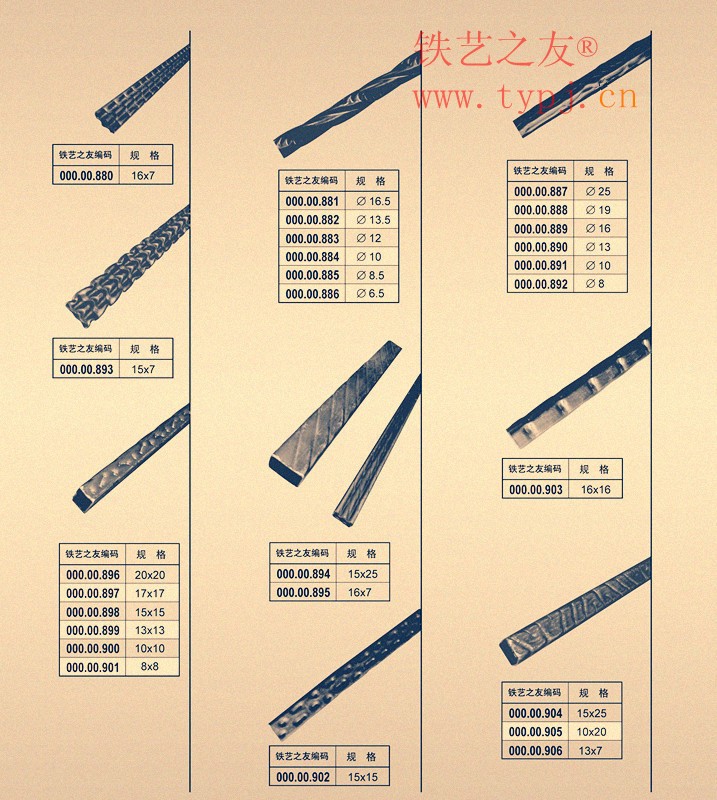 铁艺之友®
www.typj.cn

| 铁艺之友编码 | 规 格 |
|---|---|
| 000.00.880 | 16x7 |

| 铁艺之友编码 | 规 格 |
|---|---|
| 000.00.893 | 15x7 |

| 铁艺之友编码 | 规 格 |
|---|---|
| 000.00.896 | 20x20 |
| 000.00.897 | 17x17 |
| 000.00.898 | 15x15 |
| 000.00.899 | 13x13 |
| 000.00.900 | 10x10 |
| 000.00.901 | 8x8 |

| 铁艺之友编码 | 规 格 |
|---|---|
| 000.00.881 | ∅ 16.5 |
| 000.00.882 | ∅ 13.5 |
| 000.00.883 | ∅ 12 |
| 000.00.884 | ∅ 10 |
| 000.00.885 | ∅ 8.5 |
| 000.00.886 | ∅ 6.5 |

| 铁艺之友编码 | 规 格 |
|---|---|
| 000.00.894 | 15x25 |
| 000.00.895 | 16x7 |

| 铁艺之友编码 | 规 格 |
|---|---|
| 000.00.902 | 15x15 |

| 铁艺之友编码 | 规 格 |
|---|---|
| 000.00.887 | ∅ 25 |
| 000.00.888 | ∅ 19 |
| 000.00.889 | ∅ 16 |
| 000.00.890 | ∅ 13 |
| 000.00.891 | ∅ 10 |
| 000.00.892 | ∅ 8 |

| 铁艺之友编码 | 规 格 |
|---|---|
| 000.00.903 | 16x16 |

| 铁艺之友编码 | 规 格 |
|---|---|
| 000.00.904 | 15x25 |
| 000.00.905 | 10x20 |
| 000.00.906 | 13x7 |